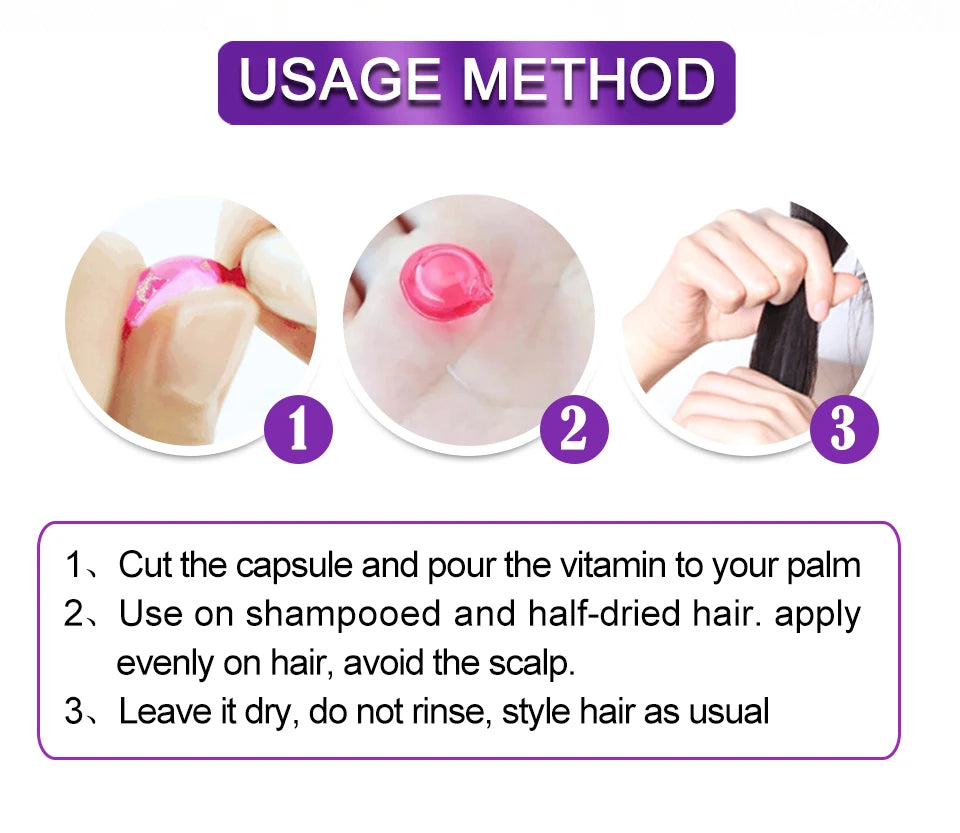 USAGE METHOD

1

2

3

1、Cut the capsule and pour the vitamin to your palm
2、Use on shampooed and half-dried hair. apply evenly on hair, avoid the scalp.
3、Leave it dry, do not rinse, style hair as usual