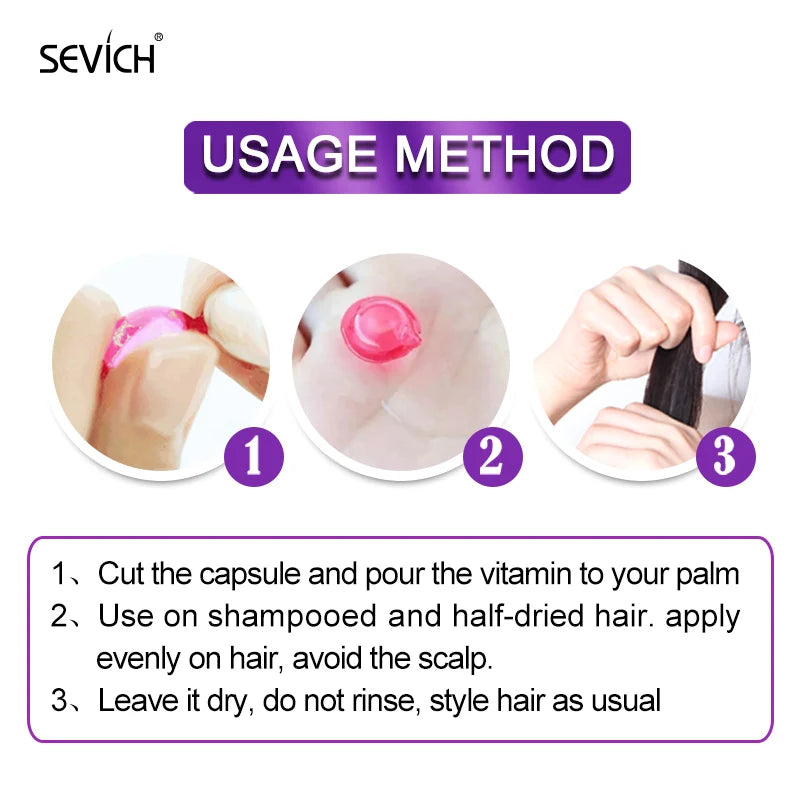 SEVICH®

USAGE METHOD

1

2

3

1、Cut the capsule and pour the vitamin to your palm
2、Use on shampooed and half-dried hair. apply evenly on hair, avoid the scalp.
3、Leave it dry, do not rinse, style hair as usual